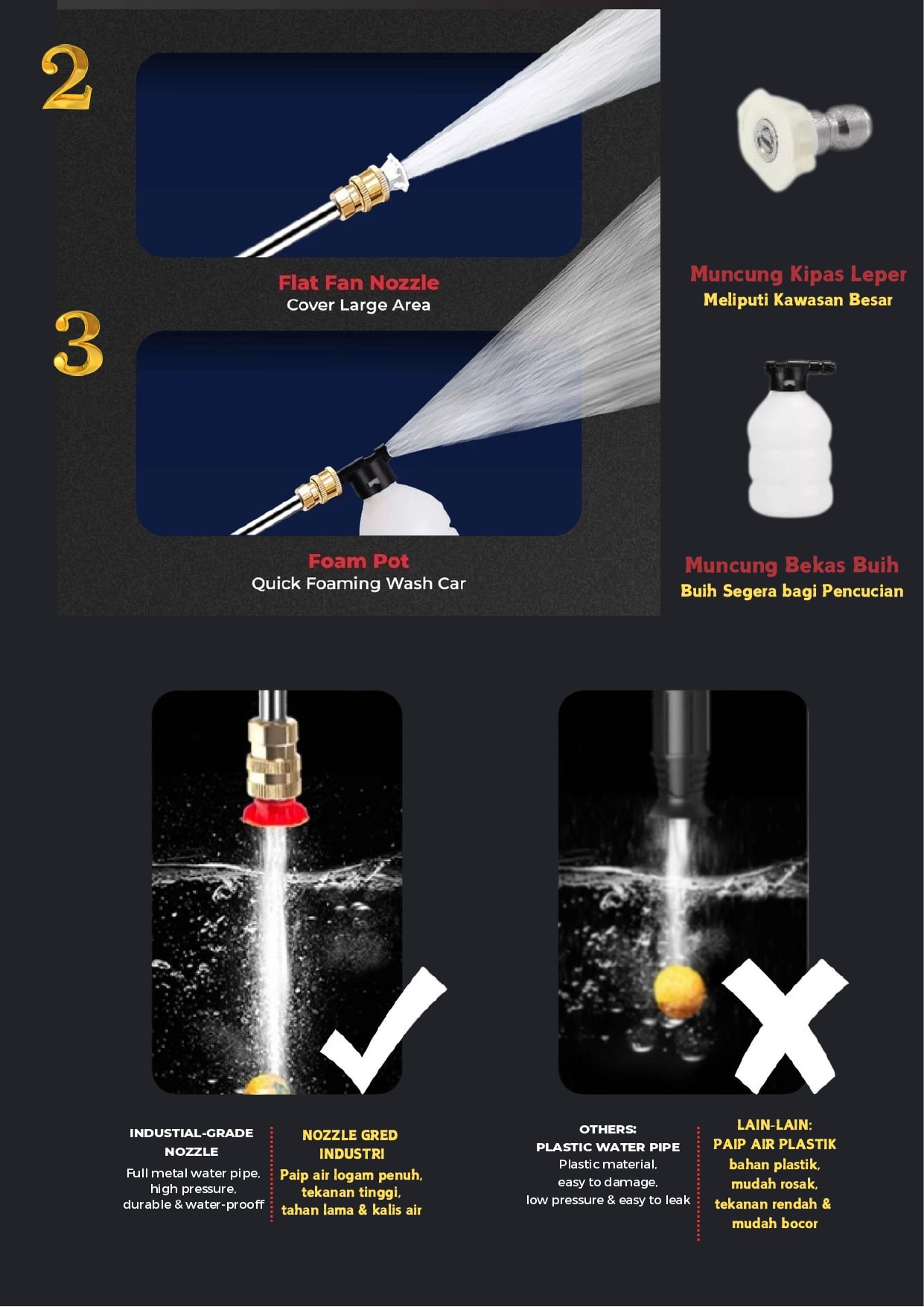 2

Flat Fan Nozzle
Cover Large Area

Muncung Kipas Leper
Meliputi Kawasan Besar

3

Foam Pot
Quick Foaming Wash Car

Muncung Bekas Buih
Buih Segera bagi Pencucian

INDUSTIAL-GRADE NOZZLE
Full metal water pipe, high pressure, durable & water-prooff

NOZZLE GRED INDUSTRI
Paip air logam penuh, tekanan tinggi, tahan lama & kalis air

OTHERS:
PLASTIC WATER PIPE
Plastic material, easy to damage, low pressure & easy to leak

LAIN-LAIN:
PAIP AIR PLASTIK
bahan plastik, mudah rosak, tekanan rendah & mudah bocor